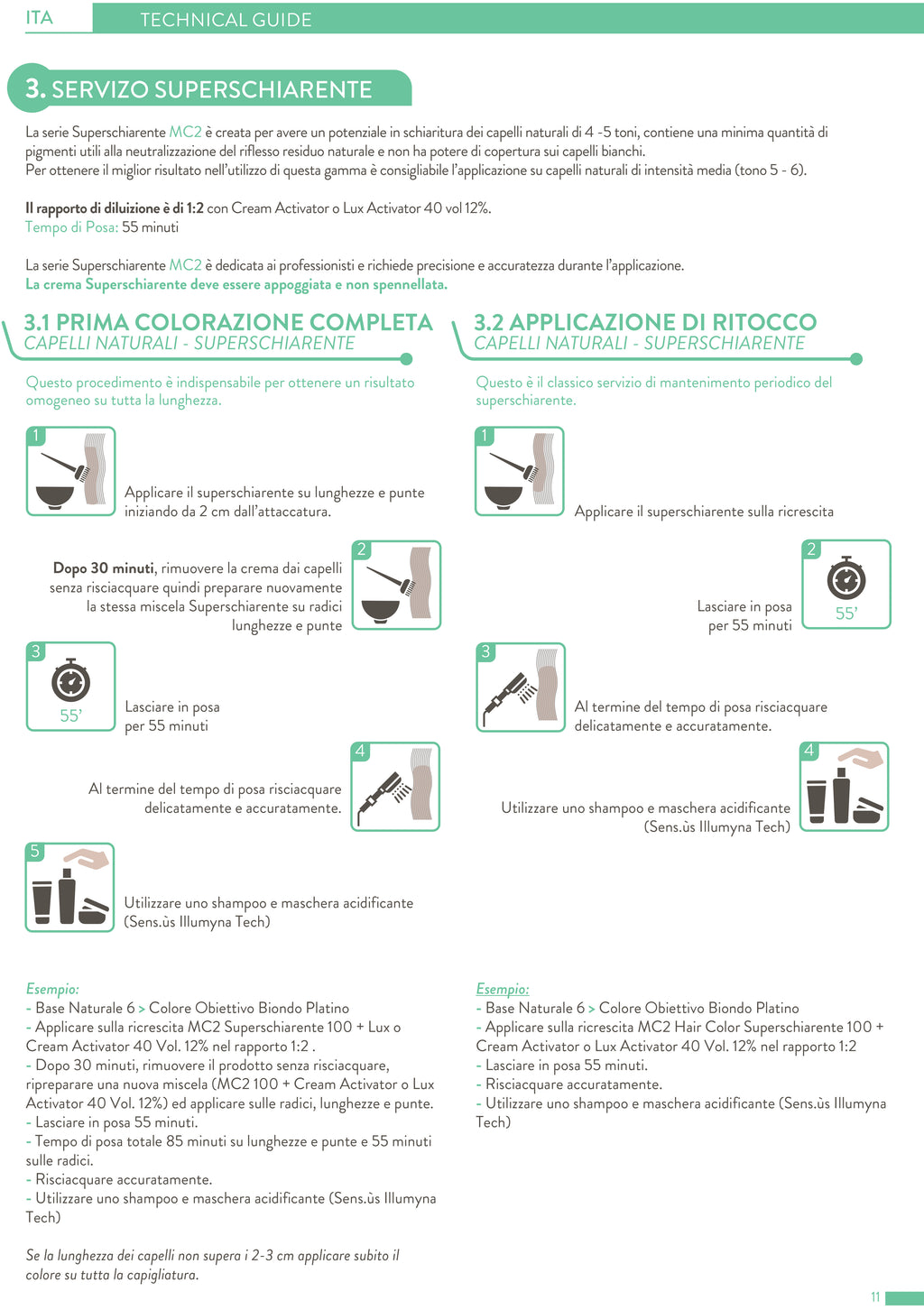 ITA TECHNICAL GUIDE

3. SERVIZO SUPERSCHIARENTE

La serie Superschiarente MC2 è creata per avere un potenziale in schiaritura dei capelli naturali di 4 -5 toni, contiene una minima quantità di pigmenti utili alla neutralizzazione del riflesso residuo naturale e non ha potere di copertura sui capelli bianchi.
Per ottenere il miglior risultato nell'utilizzo di questa gamma è consigliabile l'applicazione su capelli naturali di intensità media (tono 5 - 6).

Il rapporto di diluizione è di 1:2 con Cream Activator o Lux Activator 40 vol 12%.
Tempo di Posa: 55 minuti

La serie Superschiarente MC2 è dedicata ai professionisti e richiede precisione e accuratezza durante l'applicazione.
La crema Superschiarente deve essere appoggiata e non spennellata.

3.1 PRIMA COLORAZIONE COMPLETA
CAPELLI NATURALI - SUPERSCHIARENTE

Questo procedimento è indispensabile per ottenere un risultato omogeneo su tutta la lunghezza.

1
Applicare il superschiarente su lunghezze e punte iniziando da 2 cm dall'attaccatura.

2
Dopo 30 minuti, rimuovere la crema dai capelli senza risciacquare quindi preparare nuovamente la stessa miscela Superschiarente su radici lunghezze e punte

3
55'
Lasciare in posa per 55 minuti

4
Al termine del tempo di posa risciacquare delicatamente e accuratamente.

5
Utilizzare uno shampoo e maschera acidificante (Sens.ùs Illumyna Tech)

Esempio:
- Base Naturale 6 > Colore Obiettivo Biondo Platino
- Applicare sulla ricrescita MC2 Superschiarente 100 + Lux o Cream Activator 40 Vol. 12% nel rapporto 1:2 .
- Dopo 30 minuti, rimuovere il prodotto senza risciacquare, ripreparare una nuova miscela (MC2 100 + Cream Activator o Lux Activator 40 Vol. 12%) ed applicare sulle radici, lunghezze e punte.
- Lasciare in posa 55 minuti.
- Tempo di posa totale 85 minuti su lunghezze e punte e 55 minuti sulle radici.
- Risciacquare accuratamente.
- Utilizzare uno shampoo e maschera acidificante (Sens.ùs Illumyna Tech)

Se la lunghezza dei capelli non supera i 2-3 cm applicare subito il colore su tutta la capigliatura.

3.2 APPLICAZIONE DI RITOCCO
CAPELLI NATURALI - SUPERSCHIARENTE

Questo è il classico servizio di mantenimento periodico del superschiarente.

1
Applicare il superschiarente sulla ricrescita

2
55'
Lasciare in posa per 55 minuti

3
Al termine del tempo di posa risciacquare delicatamente e accuratamente.

4
Utilizzare uno shampoo e maschera acidificante (Sens.ùs Illumyna Tech)

Esempio:
- Base Naturale 6 > Colore Obiettivo Biondo Platino
- Applicare sulla ricrescita MC2 Hair Color Superschiarente 100 + Cream Activator o Lux Activator 40 Vol. 12% nel rapporto 1:2
- Lasciare in posa 55 minuti.
- Risciacquare accuratamente.
- Utilizzare uno shampoo e maschera acidificante (Sens.ùs Illumyna Tech)

11