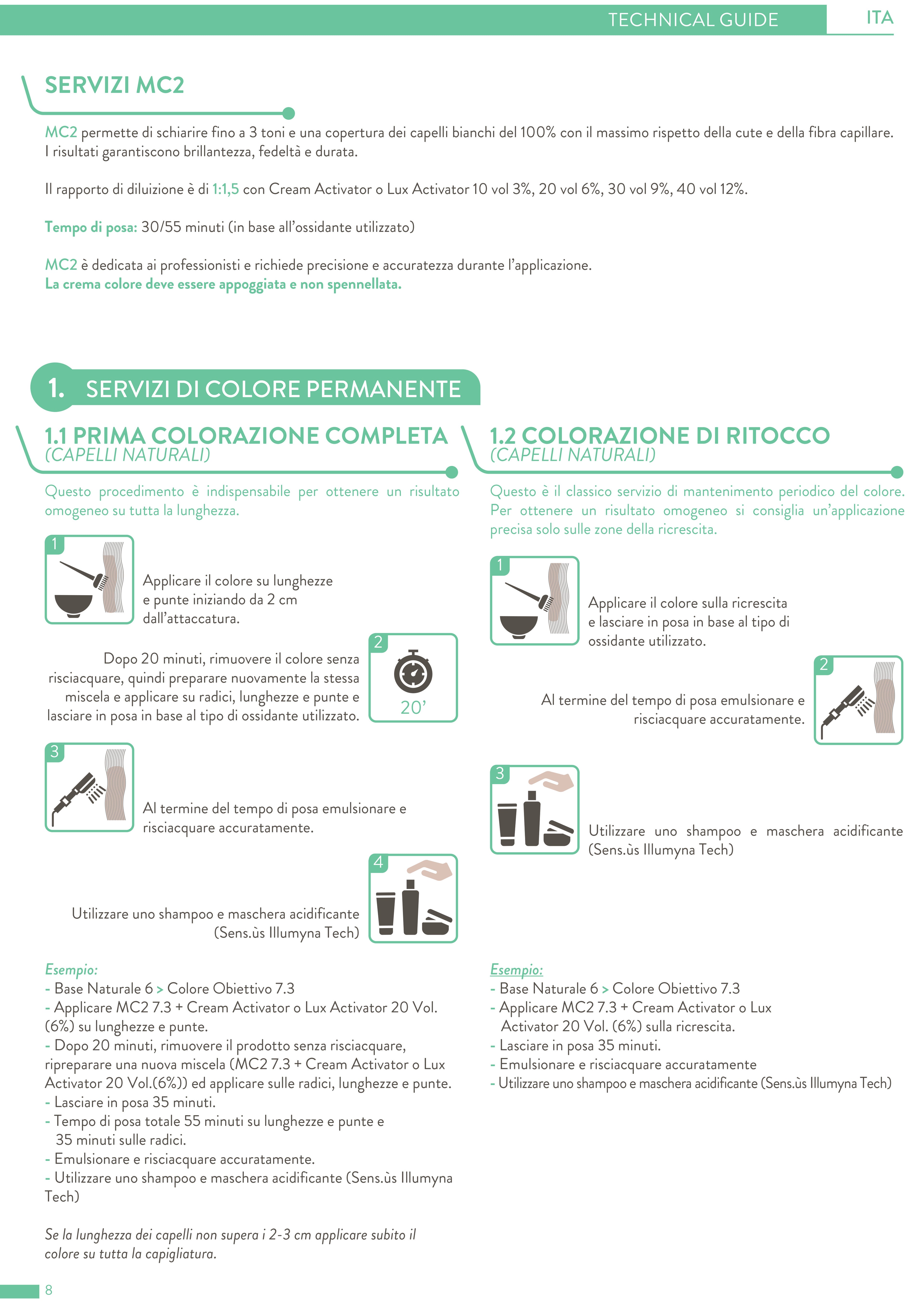 TECHNICAL GUIDE ITA

SERVIZI MC2

MC2 permette di schiarire fino a 3 toni e una copertura dei capelli bianchi del 100% con il massimo rispetto della cute e della fibra capillare. I risultati garantiscono brillantezza, fedeltà e durata.

Il rapporto di diluizione è di 1:1,5 con Cream Activator o Lux Activator 10 vol 3%, 20 vol 6%, 30 vol 9%, 40 vol 12%.

Tempo di posa: 30/55 minuti (in base all'ossidante utilizzato)

MC2 è dedicata ai professionisti e richiede precisione e accuratezza durante l'applicazione.
La crema colore deve essere appoggiata e non spennellata.

1. SERVIZI DI COLORE PERMANENTE

1.1 PRIMA COLORAZIONE COMPLETA
(CAPELLI NATURALI)

Questo procedimento è indispensabile per ottenere un risultato omogeneo su tutta la lunghezza.

1

Applicare il colore su lunghezze e punte iniziando da 2 cm dall'attaccatura.

2

20'

Dopo 20 minuti, rimuovere il colore senza risciacquare, quindi preparare nuovamente la stessa miscela e applicare su radici, lunghezze e punte e lasciare in posa in base al tipo di ossidante utilizzato.

3

Al termine del tempo di posa emulsionare e risciacquare accuratamente.

4

Utilizzare uno shampoo e maschera acidificante (Sens.ùs Illumyna Tech)

Esempio:
- Base Naturale 6 > Colore Obiettivo 7.3
- Applicare MC2 7.3 + Cream Activator o Lux Activator 20 Vol. (6%) su lunghezze e punte.
- Dopo 20 minuti, rimuovere il prodotto senza risciacquare, ripreparare una nuova miscela (MC2 7.3 + Cream Activator o Lux Activator 20 Vol.(6%)) ed applicare sulle radici, lunghezze e punte.
- Lasciare in posa 35 minuti.
- Tempo di posa totale 55 minuti su lunghezze e punte e 35 minuti sulle radici.
- Emulsionare e risciacquare accuratamente.
- Utilizzare uno shampoo e maschera acidificante (Sens.ùs Illumyna Tech)

Se la lunghezza dei capelli non supera i 2-3 cm applicare subito il colore su tutta la capigliatura.

1.2 COLORAZIONE DI RITOCCO
(CAPELLI NATURALI)

Questo è il classico servizio di mantenimento periodico del colore. Per ottenere un risultato omogeneo si consiglia un'applicazione precisa solo sulle zone della ricrescita.

1

Applicare il colore sulla ricrescita e lasciare in posa in base al tipo di ossidante utilizzato.

2

Al termine del tempo di posa emulsionare e risciacquare accuratamente.

3

Utilizzare uno shampoo e maschera acidificante (Sens.ùs Illumyna Tech)

Esempio:
- Base Naturale 6 > Colore Obiettivo 7.3
- Applicare MC2 7.3 + Cream Activator o Lux Activator 20 Vol. (6%) sulla ricrescita.
- Lasciare in posa 35 minuti.
- Emulsionare e risciacquare accuratamente
- Utilizzare uno shampoo e maschera acidificante (Sens.ùs Illumyna Tech)

8